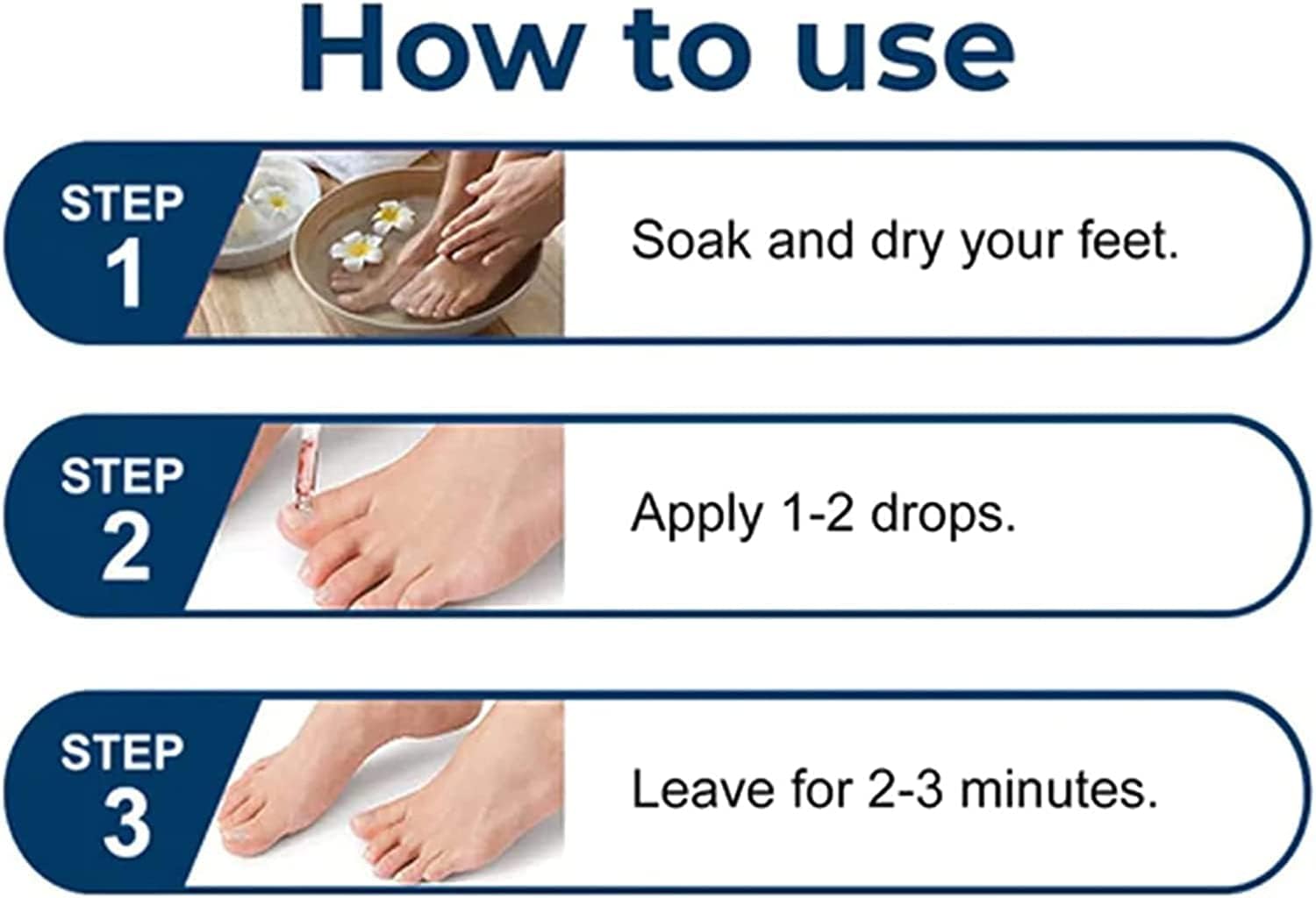 How to use

STEP 1

Soak and dry your feet.

STEP 2

Apply 1-2 drops.

STEP 3

Leave for 2-3 minutes.